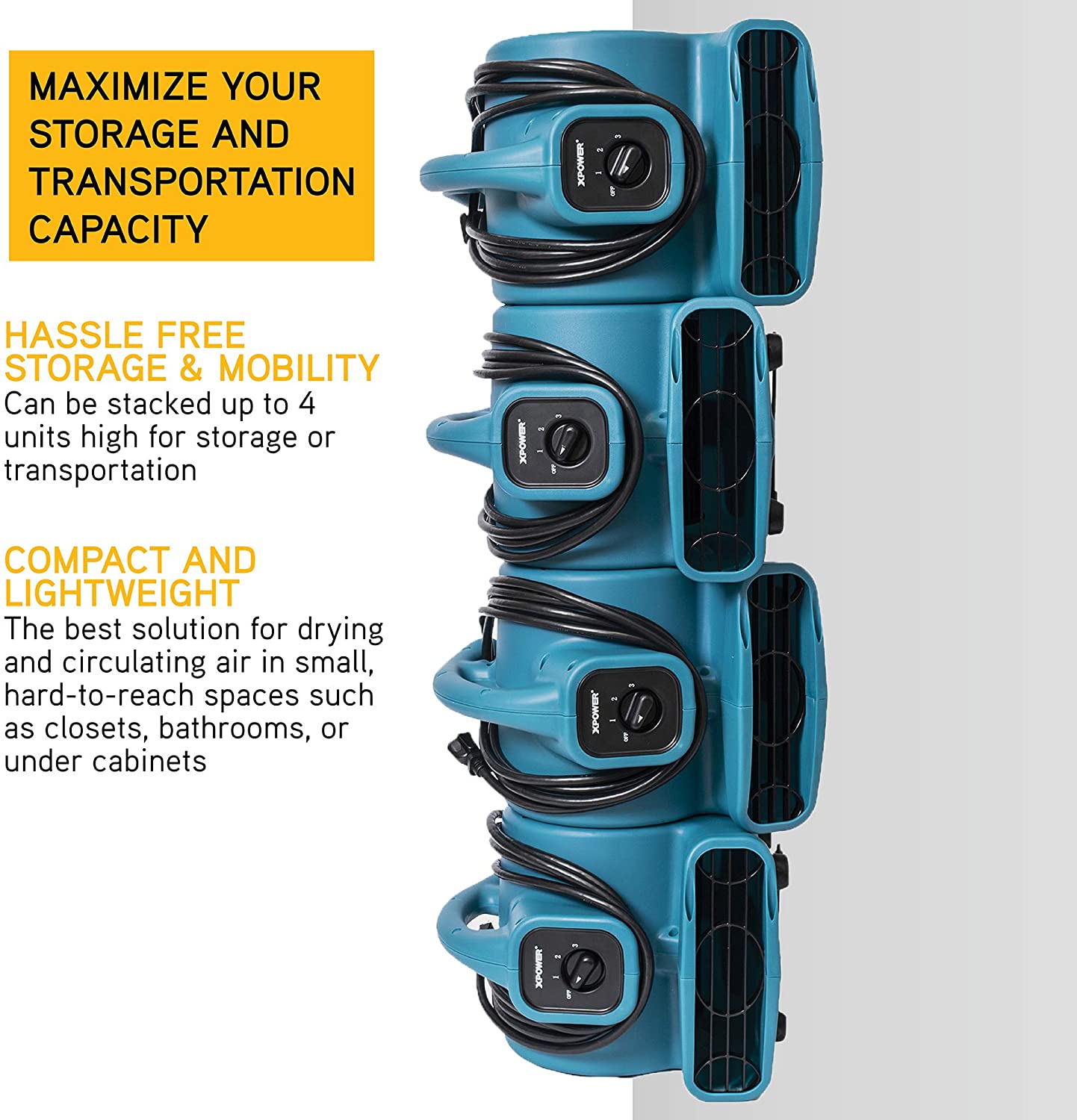 MAXIMIZE YOUR STORAGE AND TRANSPORTATION CAPACITY

HASSLE FREE STORAGE & MOBILITY
Can be stacked up to 4 units high for storage or transportation

COMPACT AND LIGHTWEIGHT
The best solution for drying and circulating air in small, hard-to-reach spaces such as closets, bathrooms, or under cabinets

XPOWER
OFF 1 2 3

XPOWER
OFF 1 2 3

XPOWER
OFF 1 2 3

XPOWER
OFF 1 2 3