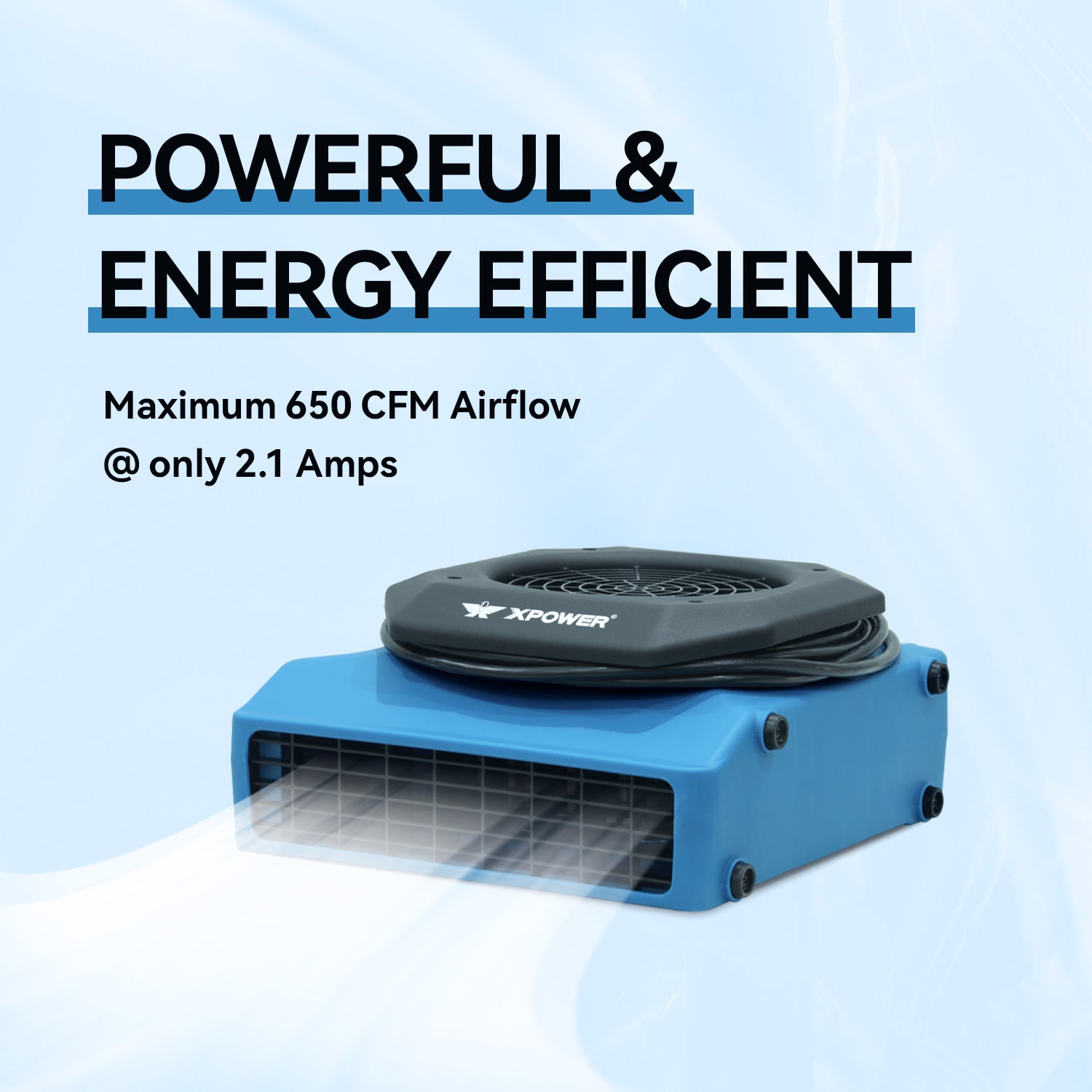 POWERFUL &
ENERGY EFFICIENT

Maximum 650 CFM Airflow
@ only 2.1 Amps

XPOWER®