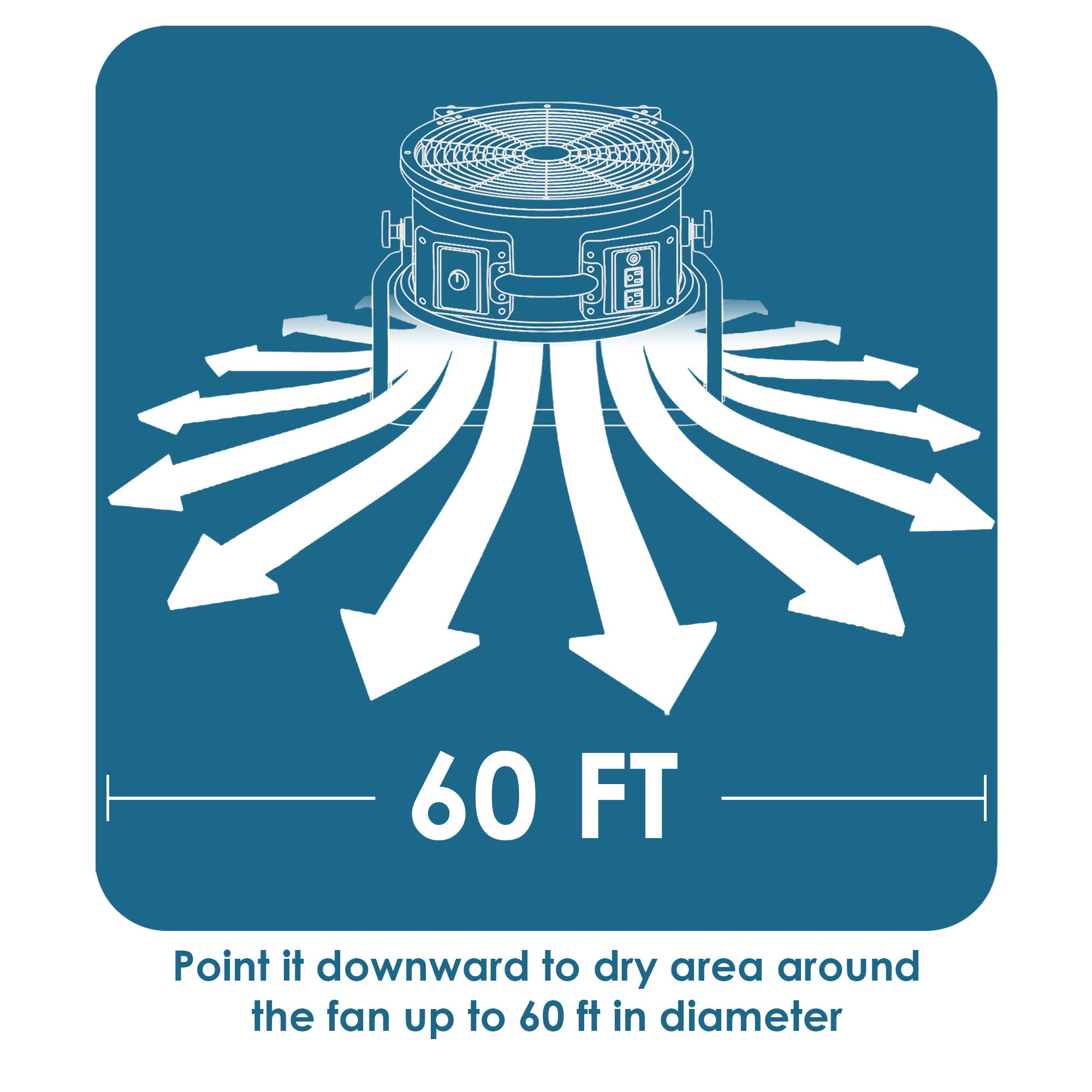 60 FT

Point it downward to dry area around the fan up to 60 ft in diameter