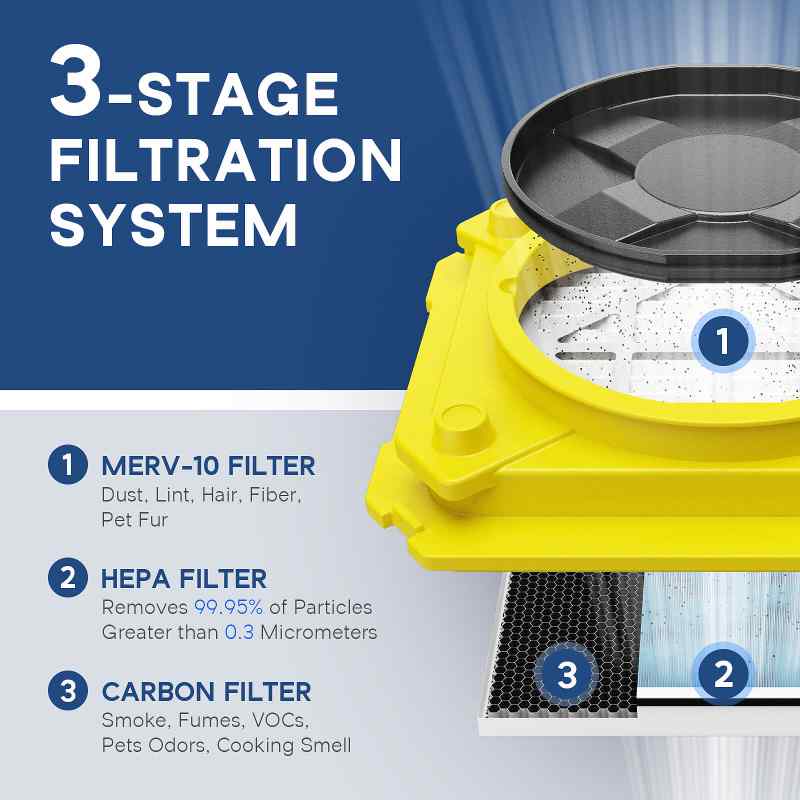 3-STAGE FILTRATION SYSTEM

1

1 MERV-10 FILTER
Dust, Lint, Hair, Fiber, Pet Fur

2 HEPA FILTER
Removes 99.95% of Particles Greater than 0.3 Micrometers

3 CARBON FILTER
Smoke, Fumes, VOCs, Pets Odors, Cooking Smell

3

2